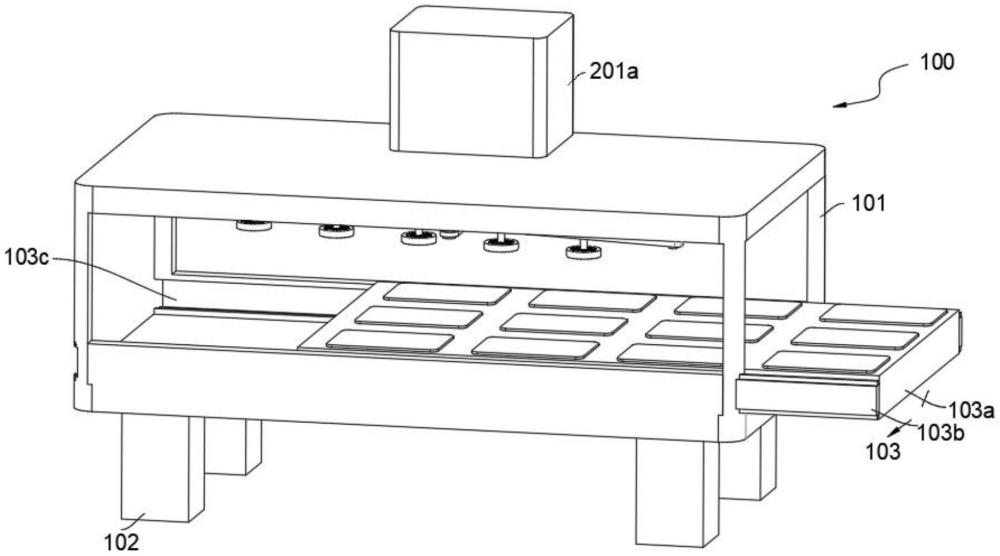 201a
100
101
103c
103a
103b
103
102